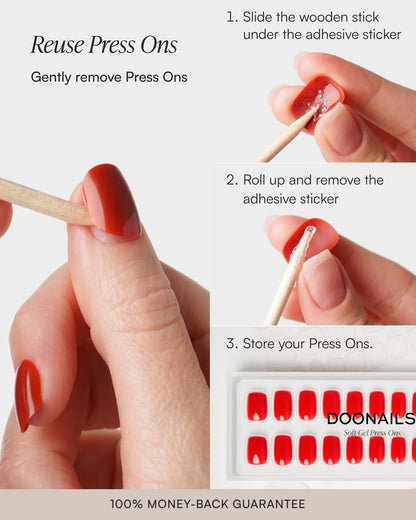 Reuse Press Ons

Gently remove Press Ons

1. Slide the wooden stick under the adhesive sticker

2. Roll up and remove the adhesive sticker

3. Store your Press Ons.

DOONAILS
Soft Gel Press Ons

100% MONEY-BACK GUARANTEE